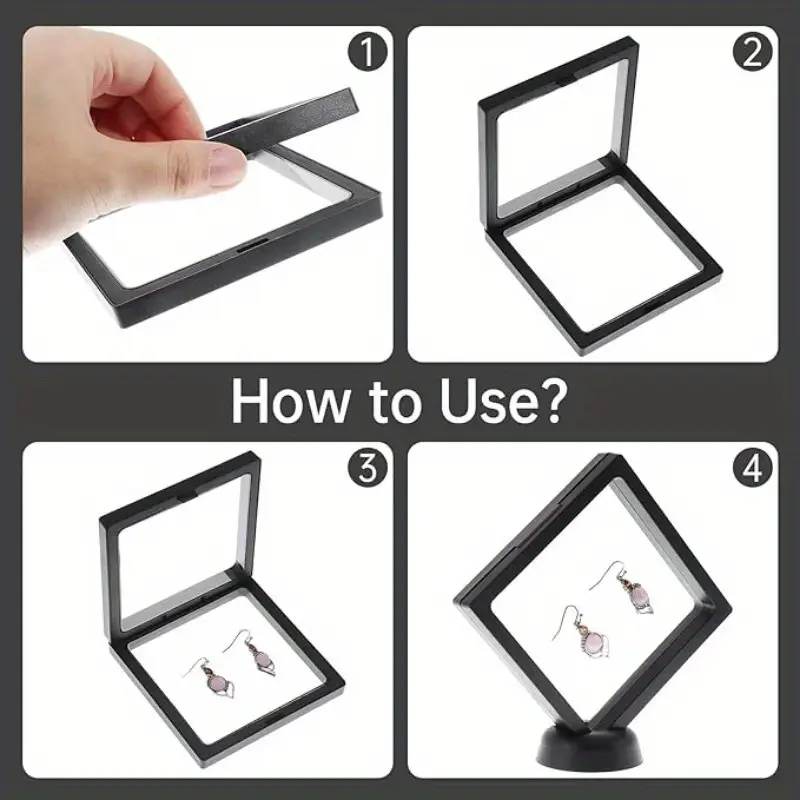 1

2

How to Use?

3

4